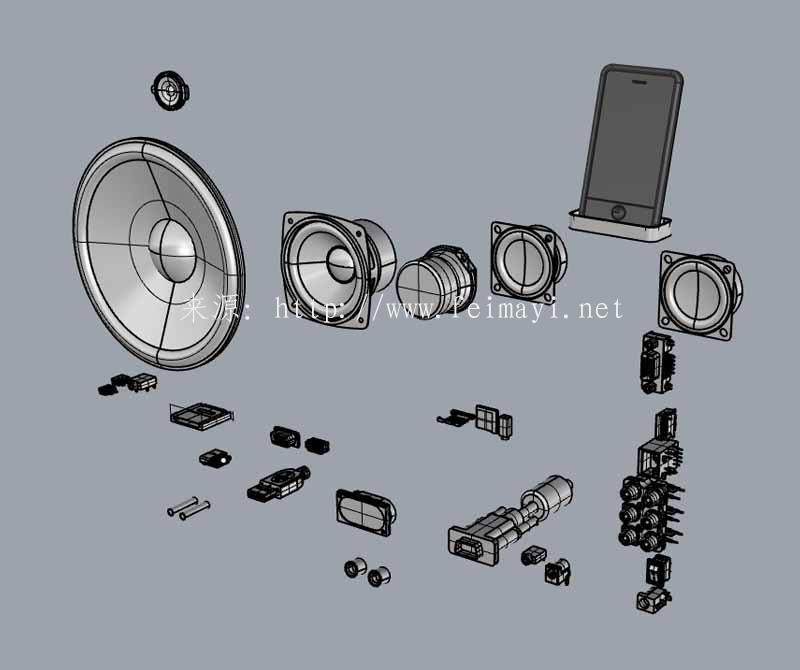 来源: http://www.feimayi.net